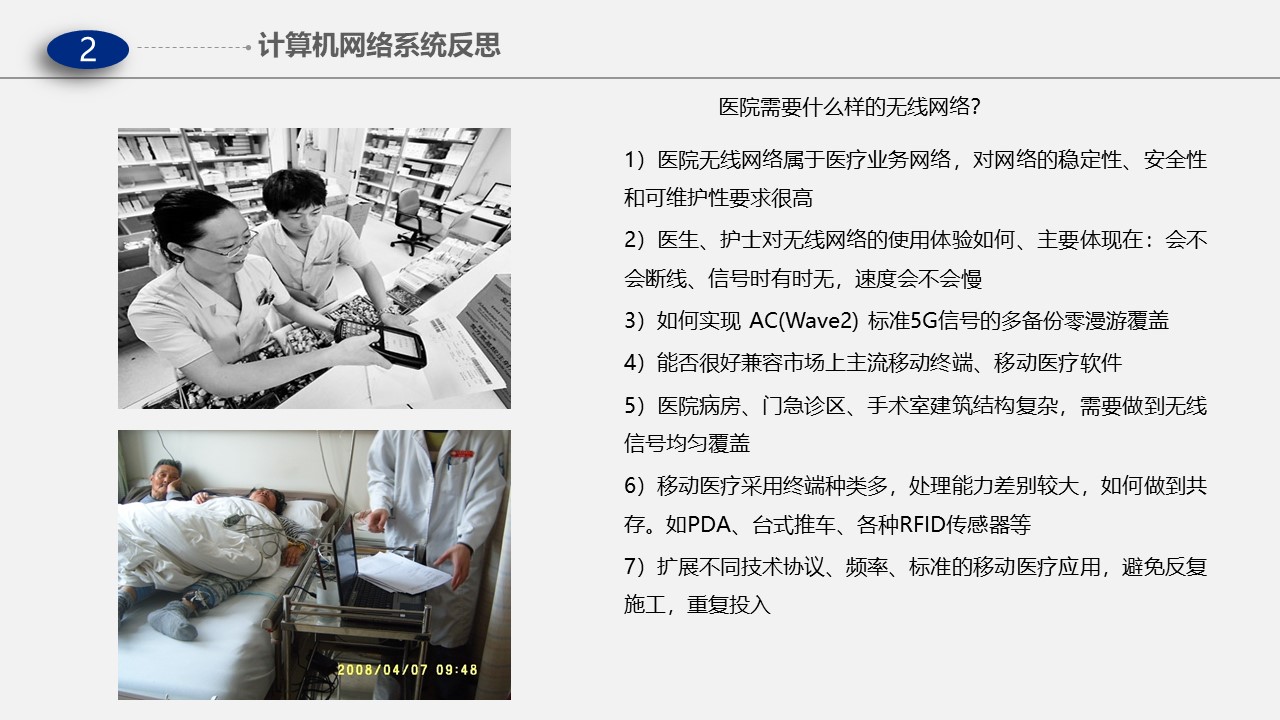 2

计算机网络系统反思

医院需要什么样的无线网络?

1）医院无线网络属于医疗业务网络，对网络的稳定性、安全性和可维护性要求很高

2）医生、护士对无线网络的使用体验如何、主要体现在：会不会断线、信号时有时无，速度会不会慢

3）如何实现 AC(Wave2) 标准5G信号的多备份零漫游覆盖

4）能否很好兼容市场上主流移动终端、移动医疗软件

5）医院病房、门急诊区、手术室建筑结构复杂，需要做到无线信号均匀覆盖

6）移动医疗采用终端种类多，处理能力差别较大，如何做到共存。如PDA、台式推车、各种RFID传感器等

7）扩展不同技术协议、频率、标准的移动医疗应用，避免反复施工，重复投入

2008/04/07 09:48